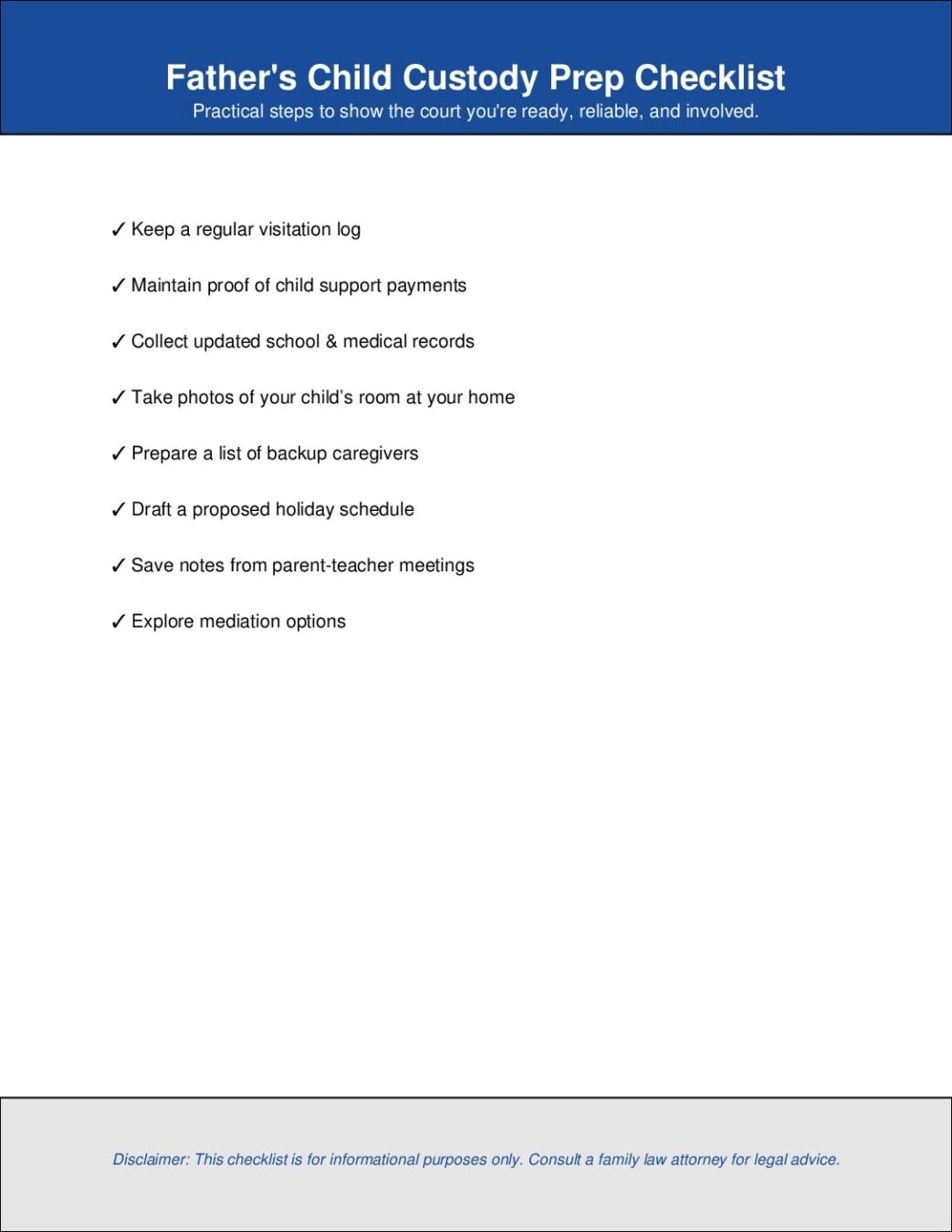 Father's Child Custody Prep Checklist
Practical steps to show the court you're ready, reliable, and involved.

✓ Keep a regular visitation log

✓ Maintain proof of child support payments

✓ Collect updated school & medical records

✓ Take photos of your child's room at your home

✓ Prepare a list of backup caregivers

✓ Draft a proposed holiday schedule

✓ Save notes from parent-teacher meetings

✓ Explore mediation options

Disclaimer: This checklist is for informational purposes only. Consult a family law attorney for legal advice.