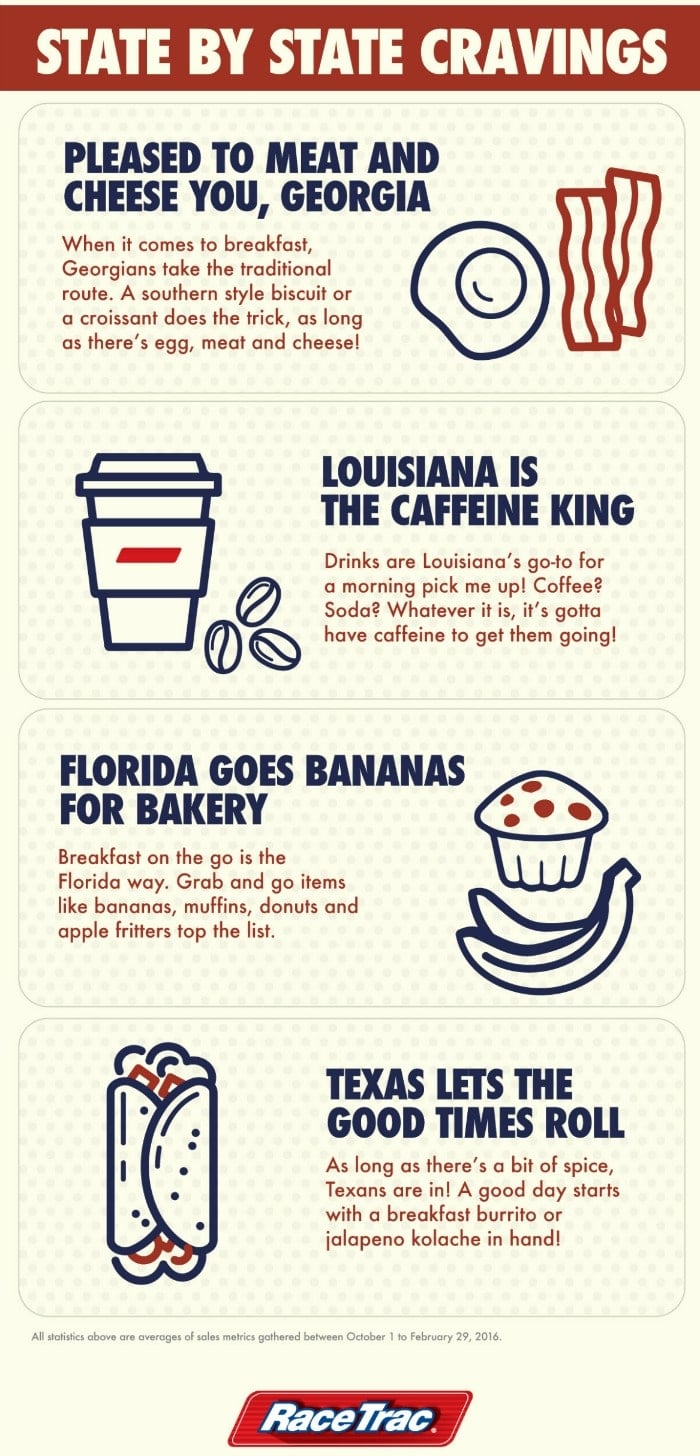 STATE BY STATE CRAVINGS

PLEASED TO MEAT AND CHEESE YOU, GEORGIA

When it comes to breakfast, Georgians take the traditional route. A southern style biscuit or a croissant does the trick, as long as there's egg, meat and cheese!

LOUISIANA IS THE CAFFEINE KING

Drinks are Louisiana's go-to for a morning pick me up! Coffee? Soda? Whatever it is, it's gotta have caffeine to get them going!

FLORIDA GOES BANANAS FOR BAKERY

Breakfast on the go is the Florida way. Grab and go items like bananas, muffins, donuts and apple fritters top the list.

TEXAS LETS THE GOOD TIMES ROLL

As long as there's a bit of spice, Texans are in! A good day starts with a breakfast burrito or jalapeno kolache in hand!

All statistics above are averages of sales metrics gathered between October 1 to February 29, 2016.

RaceTrac